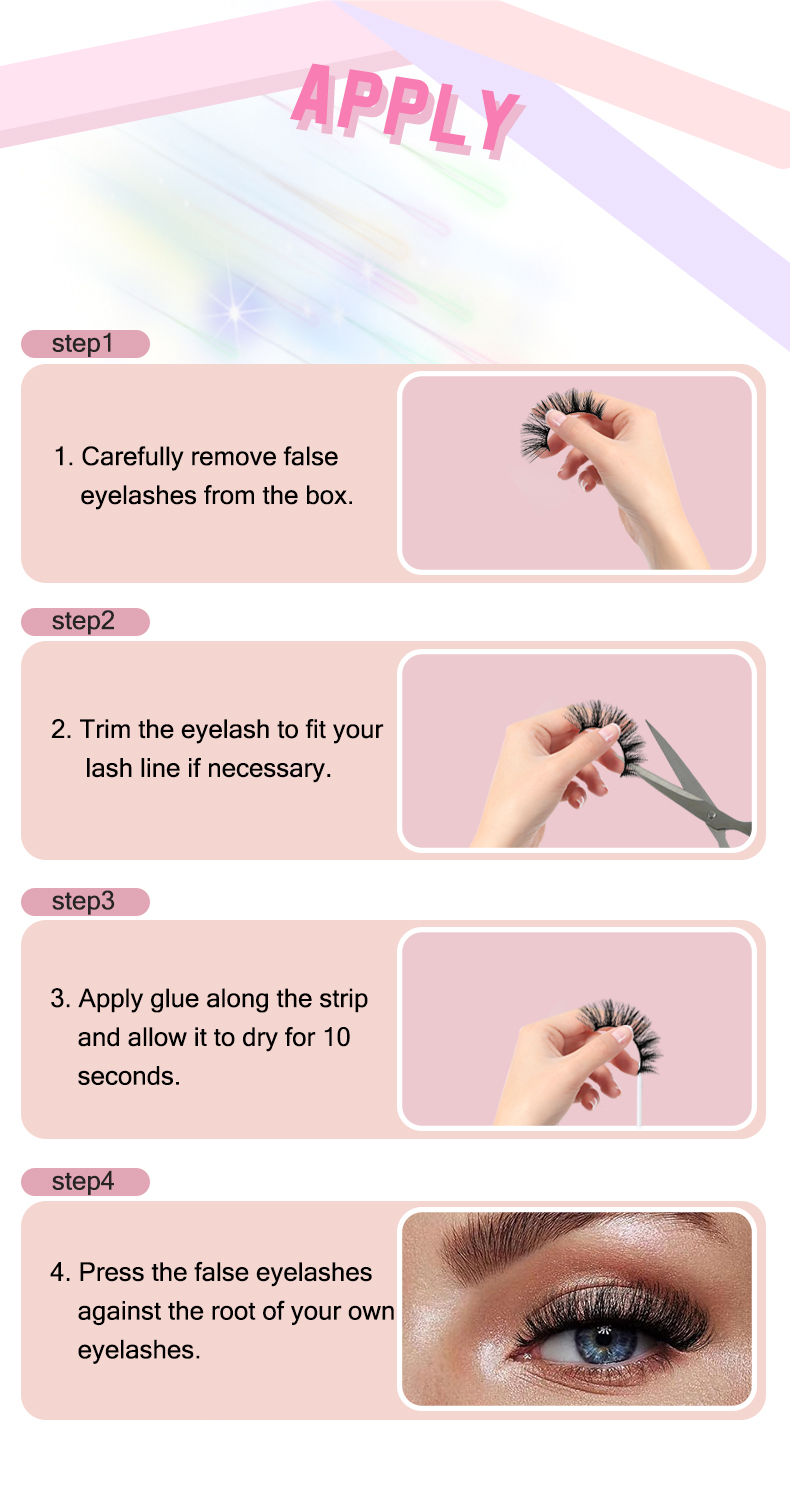 APPLY

step1

1. Carefully remove false eyelashes from the box.

step2

2. Trim the eyelash to fit your lash line if necessary.

step3

3. Apply glue along the strip and allow it to dry for 10 seconds.

step4

4. Press the false eyelashes against the root of your own eyelashes.