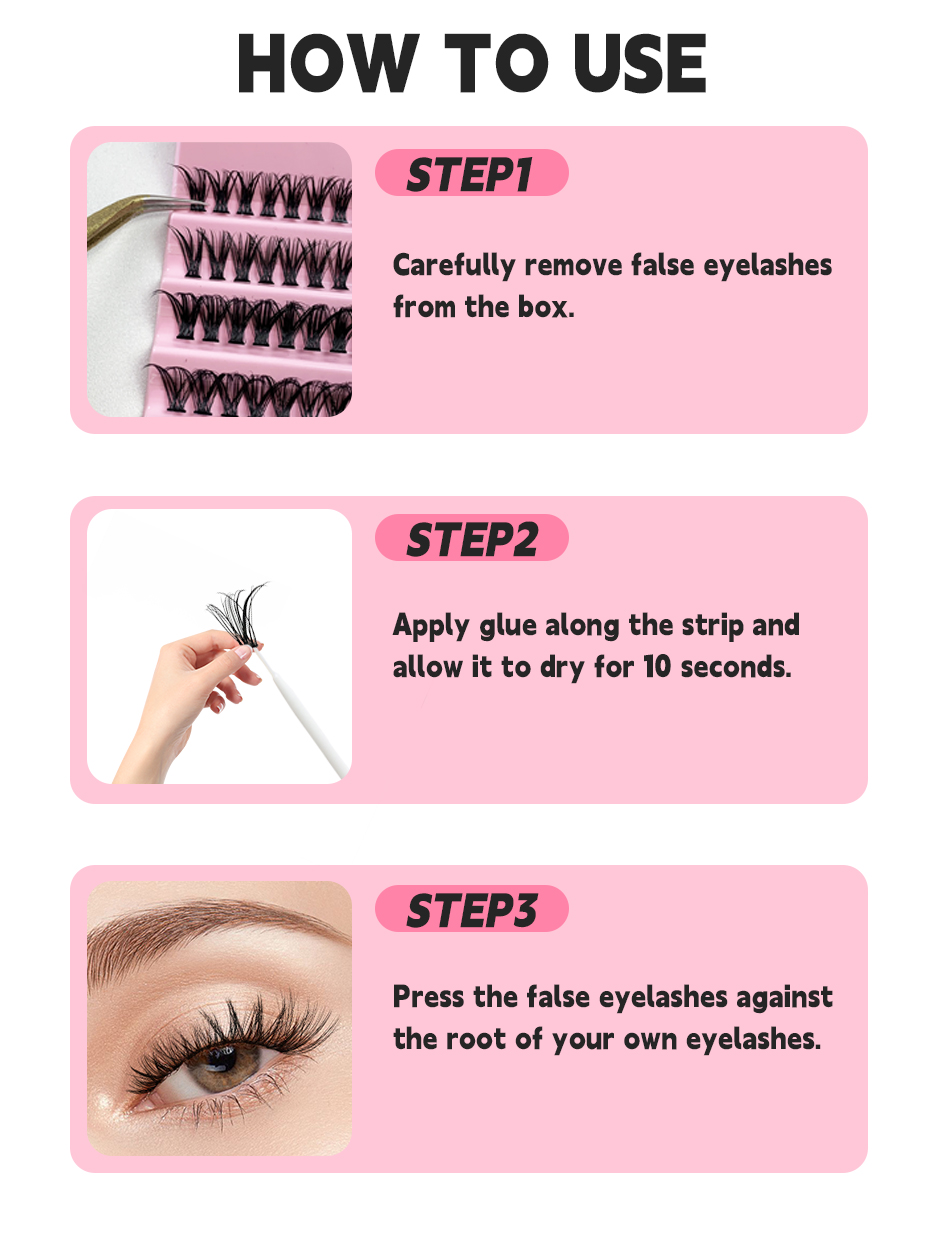 HOW TO USE

STEP1

Carefully remove false eyelashes from the box.

STEP2

Apply glue along the strip and allow it to dry for 10 seconds.

STEP3

Press the false eyelashes against the root of your own eyelashes.