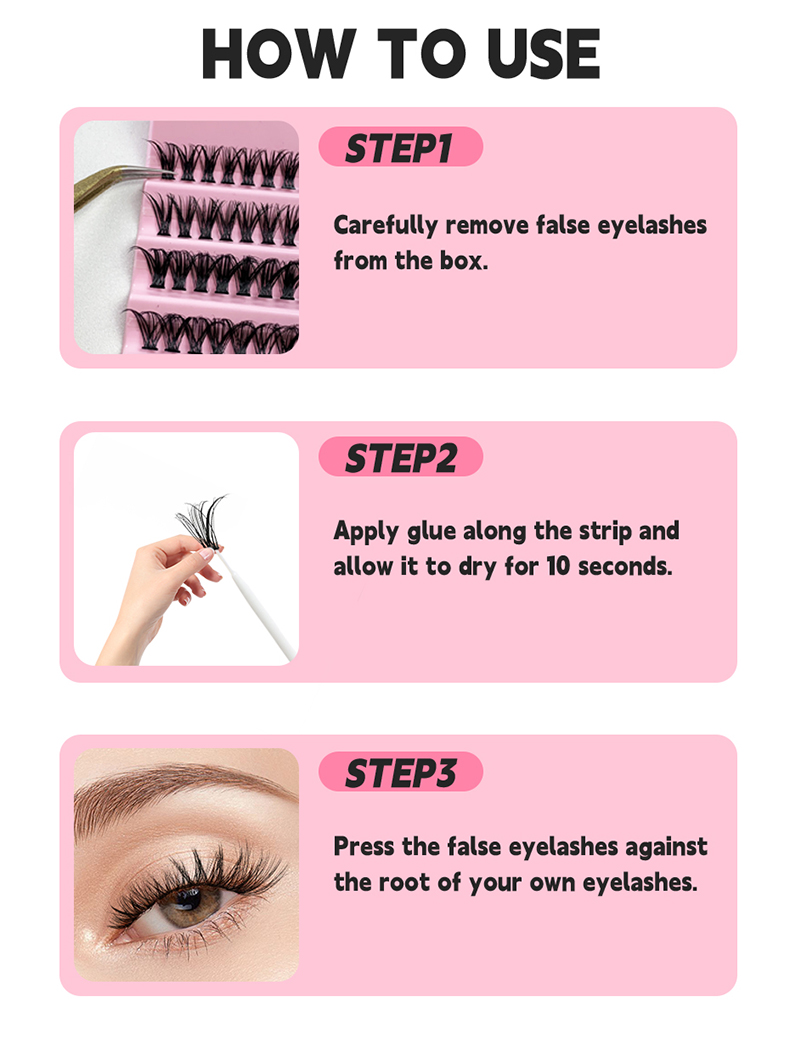 HOW TO USE

STEP1

Carefully remove false eyelashes from the box.

STEP2

Apply glue along the strip and allow it to dry for 10 seconds.

STEP3

Press the false eyelashes against the root of your own eyelashes.